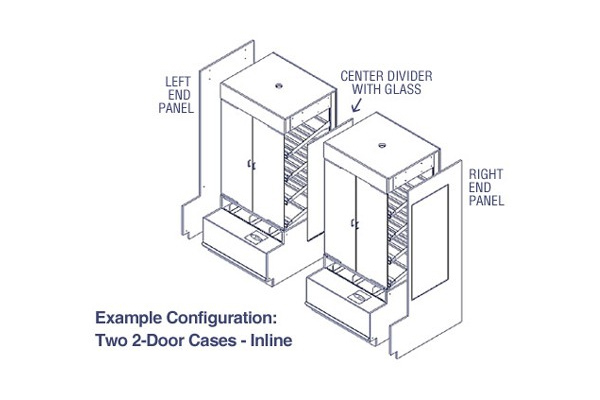 LEFT END PANEL

CENTER DIVIDER WITH GLASS

RIGHT END PANEL

Example Configuration:
Two 2-Door Cases - Inline