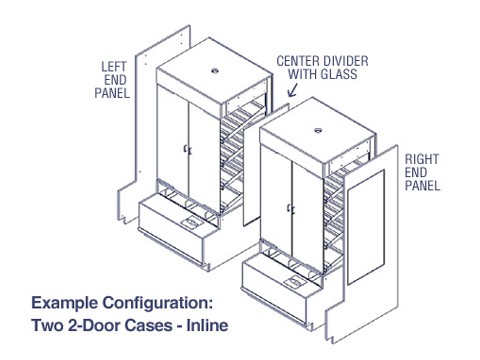 LEFT
END
PANEL

CENTER DIVIDER
WITH GLASS

RIGHT
END
PANEL

Example Configuration:
Two 2-Door Cases - Inline